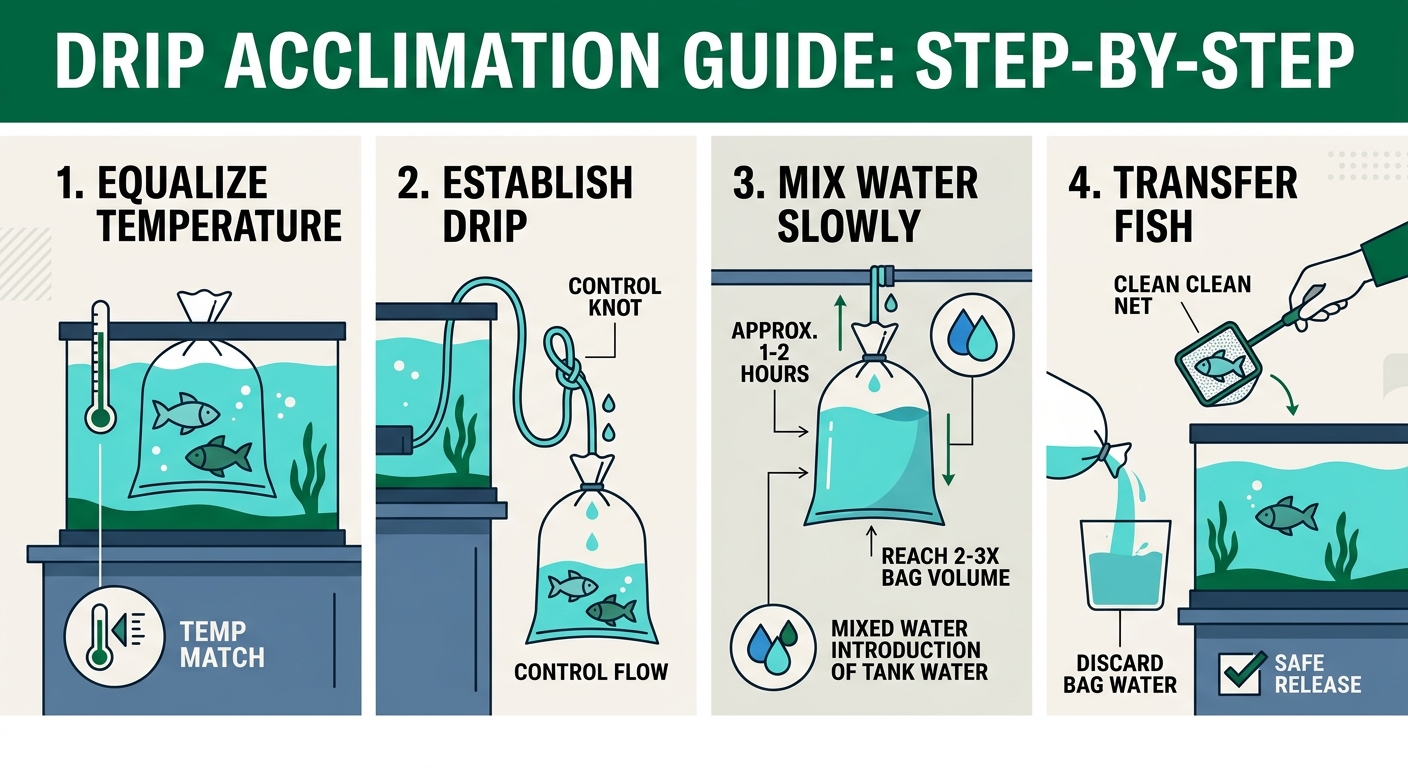 DRIP ACCLIMATION GUIDE: STEP-BY-STEP

1. EQUALIZE TEMPERATURE

TEMP MATCH

2. ESTABLISH DRIP

CONTROL KNOT

CONTROL FLOW

3. MIX WATER SLOWLY

APPROX. 1-2 HOURS

REACH 2-3X BAG VOLUME

MIXED WATER INTRODUCTION OF TANK WATER

4. TRANSFER FISH

CLEAN CLEAN NET

DISCARD BAG WATER

SAFE RELEASE