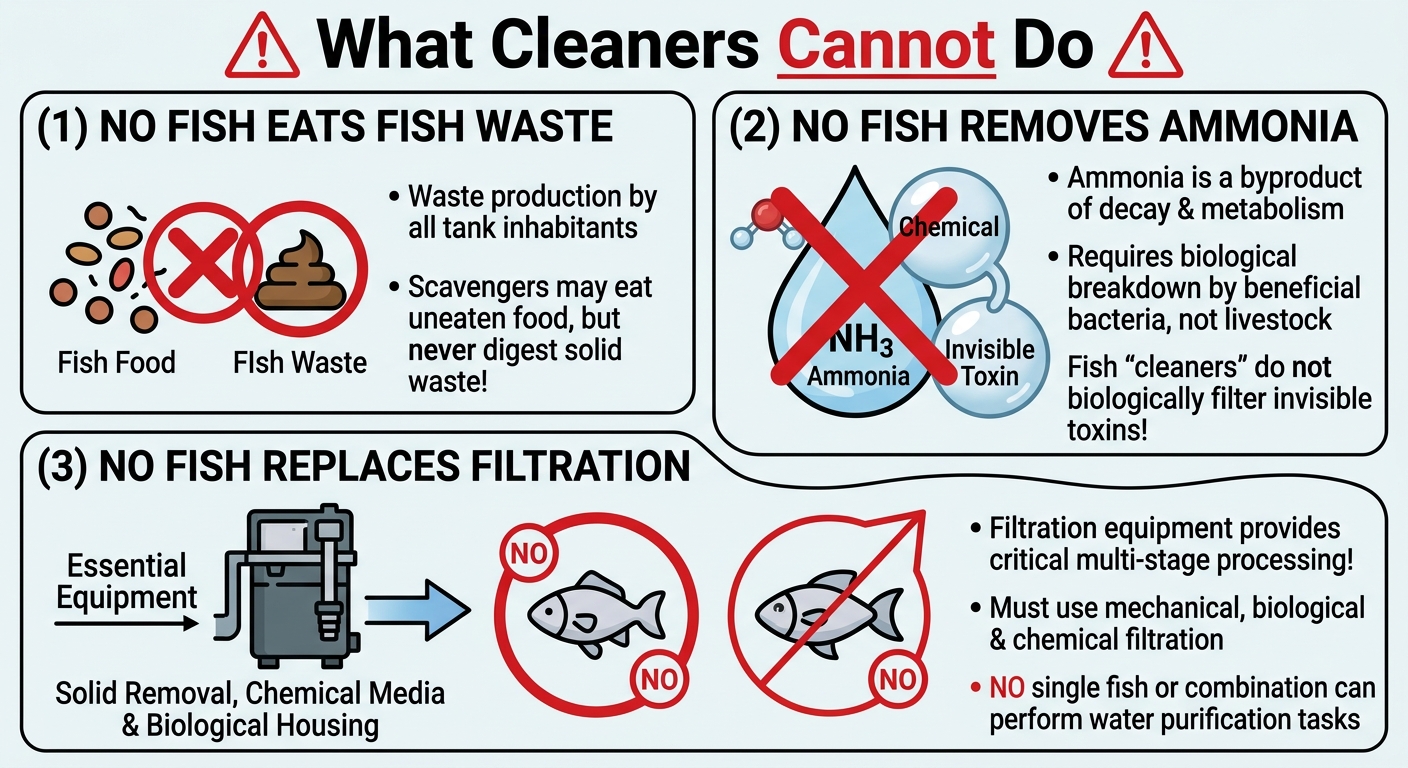 What Cleaners Cannot Do

(1) NO FISH EATS FISH WASTE

Fish Food

FIsh Waste

• Waste production by all tank inhabitants

• Scavengers may eat uneaten food, but never digest solid waste!

(2) NO FISH REMOVES AMMONIA

Chemical

$NH_3$
Ammonia

Invisible Toxin

• Ammonia is a byproduct of decay & metabolism

• Requires biological breakdown by beneficial bacteria, not livestock

Fish "cleaners" do not biologically filter invisible toxins!

(3) NO FISH REPLACES FILTRATION

Essential Equipment

Solid Removal, Chemical Media & Biological Housing

NO

NO

NO

• Filtration equipment provides critical multi-stage processing!

• Must use mechanical, biological & chemical filtration

• NO single fish or combination can perform water purification tasks